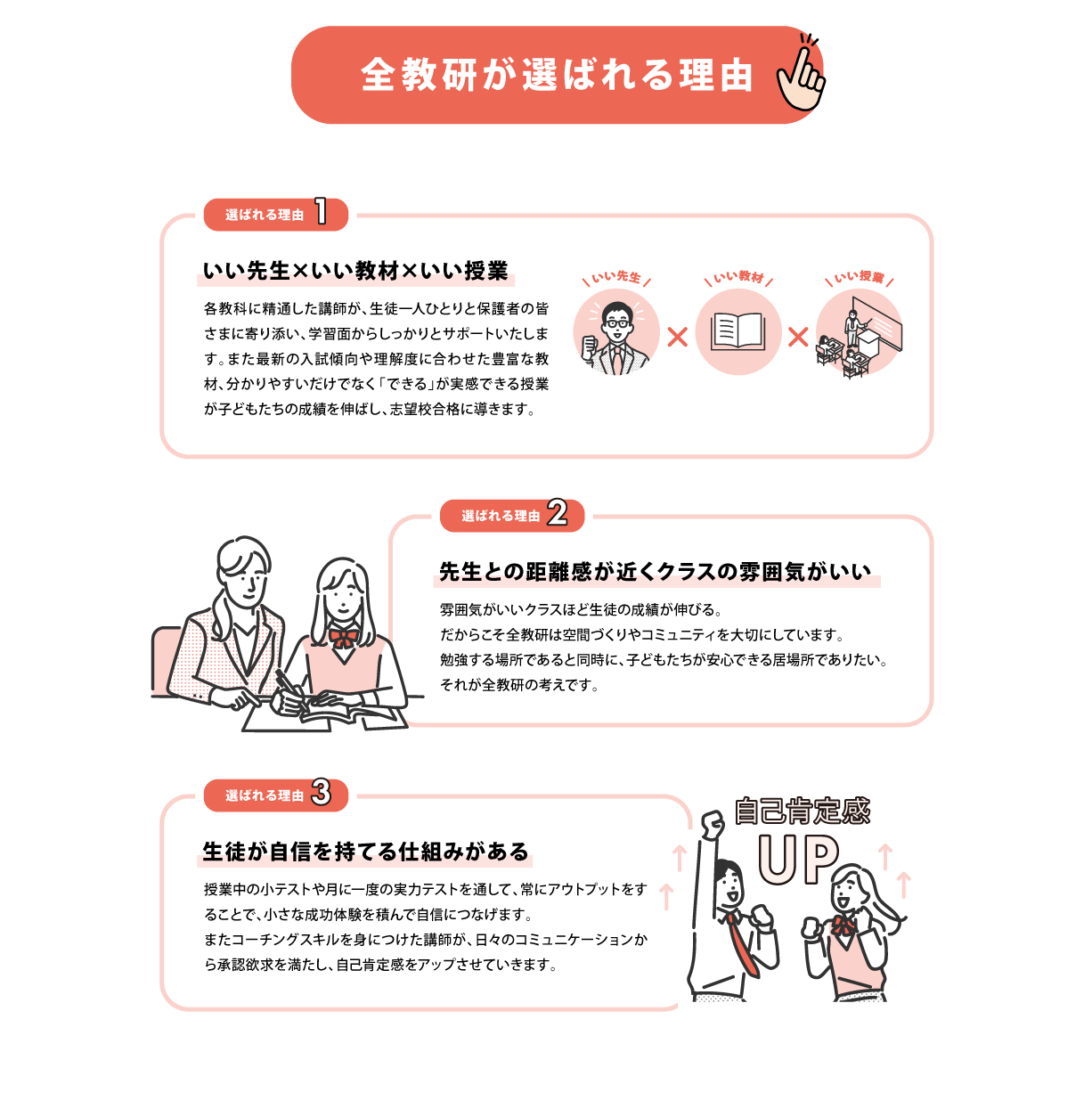 全教研が選ばれる理由

選ばれる理由 1

いい先生×いい教材×いい授業

各教科に精通した講師が、生徒一人ひとりと保護者の皆さまに寄り添い、学習面からしっかりとサポートいたします。また最新の入試傾向や理解度に合わせた豊富な教材、分かりやすいだけでなく「できる」が実感できる授業が子どもたちの成績を伸ばし、志望校合格に導きます。

いい先生 × いい教材 × いい授業

選ばれる理由 2

先生との距離感が近くクラスの雰囲気がいい

雰囲気がいいクラスほど生徒の成績が伸びる。
だからこそ全教研は空間づくりやコミュニティを大切にしています。
勉強する場所であると同時に、子どもたちが安心できる居場所でありたい。
それが全教研の考えです。

選ばれる理由 3

生徒が自信を持てる仕組みがある

授業中の小テストや月に一度の実力テストを通して、常にアウトプットをすることで、小さな成功体験を積んで自信につなげます。
またコーチングスキルを身につけた講師が、日々のコミュニケーションから承認欲求を満たし、自己肯定感をアップさせていきます。

自己肯定感
UP